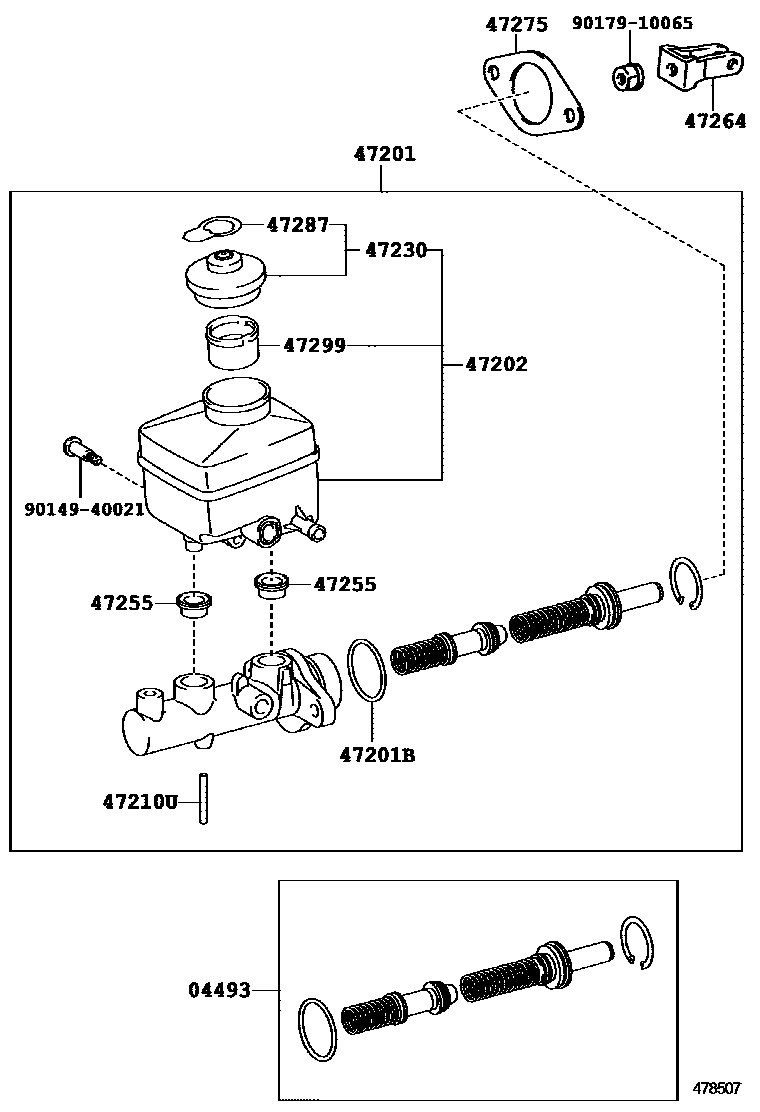 47275
90179-10065
47264
47201
47287
47230
47299
47202
90149-40021
47255
47255
47201B
47210U
04493
478507